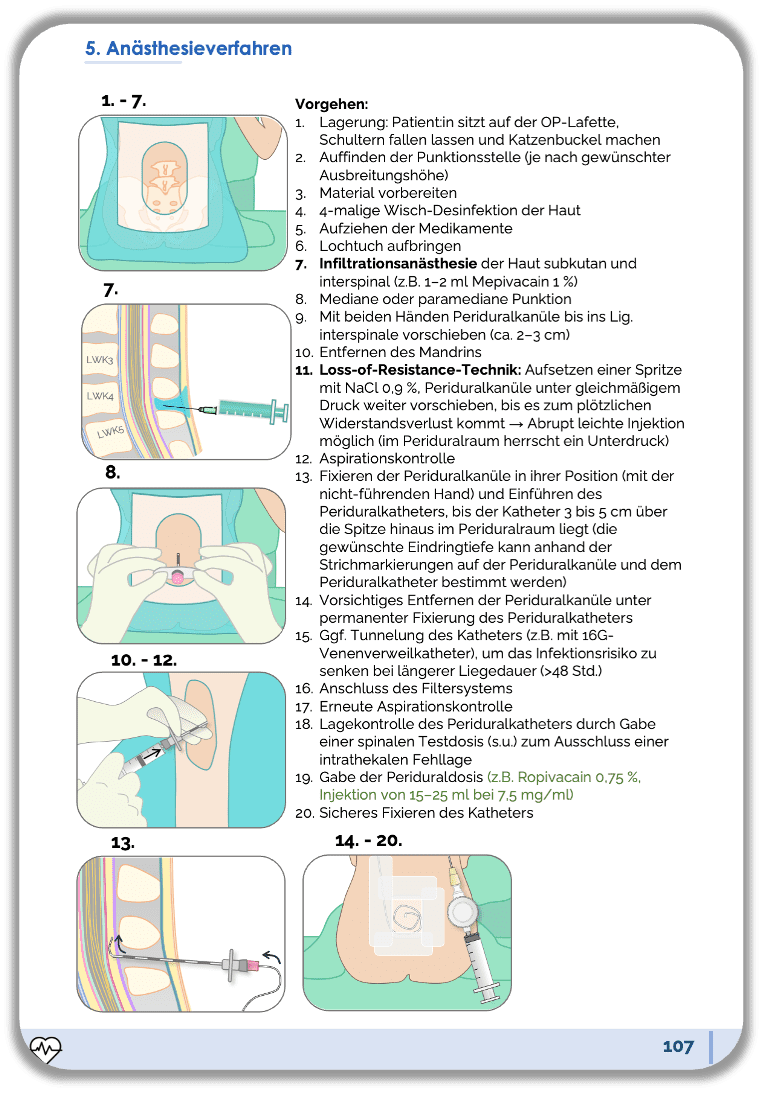 5. Anästhesieverfahren

1. - 7.

7.

LWK3

LWK4

LWK5

8.

10. - 12.

13.

Vorgehen:
1. Lagerung: Patient:in sitzt auf der OP-Lafette, Schultern fallen lassen und Katzenbuckel machen
2. Auffinden der Punktionsstelle (je nach gewünschter Ausbreitungshöhe)
3. Material vorbereiten
4. 4-malige Wisch-Desinfektion der Haut
5. Aufziehen der Medikamente
6. Lochtuch aufbringen
7. Infiltrationsanästhesie der Haut subkutan und interspinal (z.B. 1–2 ml Mepivacain 1 %)
8. Mediane oder paramediane Punktion
9. Mit beiden Händen Periduralkanüle bis ins Lig. interspinale vorschieben (ca. 2–3 cm)
10. Entfernen des Mandrins
11. Loss-of-Resistance-Technik: Aufsetzen einer Spritze mit NaCl 0,9 %, Periduralkanüle unter gleichmäßigem Druck weiter vorschieben, bis es zum plötzlichen Widerstandsverlust kommt → Abrupt leichte Injektion möglich (im Periduralraum herrscht ein Unterdruck)
12. Aspirationskontrolle
13. Fixieren der Periduralkanüle in ihrer Position (mit der nicht-führenden Hand) und Einführen des Periduralkatheters, bis der Katheter 3 bis 5 cm über die Spitze hinaus im Periduralraum liegt (die gewünschte Eindringtiefe kann anhand der Strichmarkierungen auf der Periduralkanüle und dem Periduralkatheter bestimmt werden)
14. Vorsichtiges Entfernen der Periduralkanüle unter permanenter Fixierung des Periduralkatheters
15. Ggf. Tunnelung des Katheters (z.B. mit 16G-Venenverweilkatheter), um das Infektionsrisiko zu senken bei längerer Liegedauer (>48 Std.)
16. Anschluss des Filtersystems
17. Erneute Aspirationskontrolle
18. Lagekontrolle des Periduralkatheters durch Gabe einer spinalen Testdosis (s.u.) zum Ausschluss einer intrathekalen Fehllage
19. Gabe der Periduraldosis (z.B. Ropivacain 0,75 %, Injektion von 15–25 ml bei 7,5 mg/ml)
20. Sicheres Fixieren des Katheters

14. - 20.

107