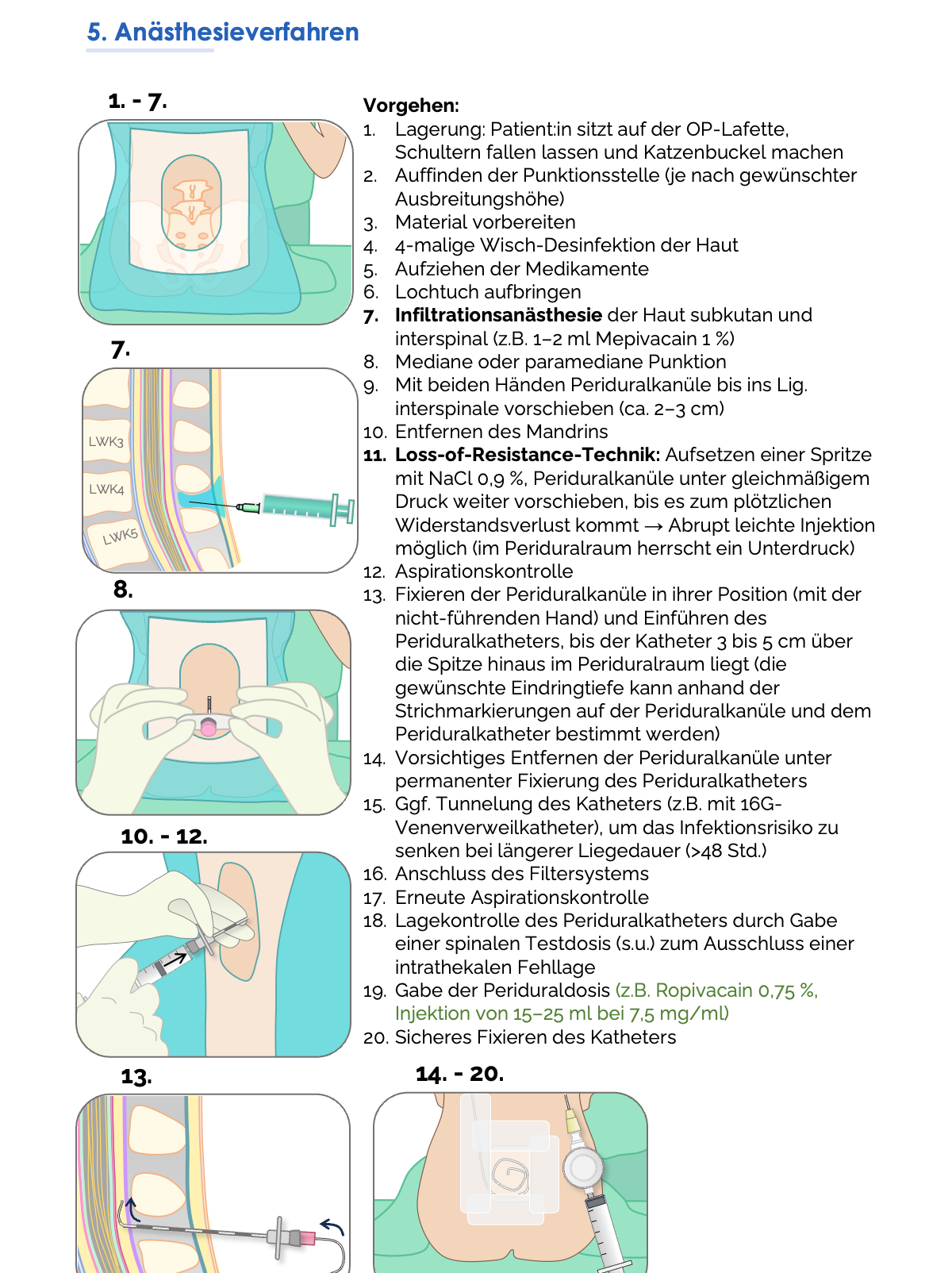 5. Anästhesieverfahren

1. - 7.

7.

LWK3
LWK4
LWK5

8.

10. - 12.

13.

Vorgehen:
1. Lagerung: Patient:in sitzt auf der OP-Lafette, Schultern fallen lassen und Katzenbuckel machen
2. Auffinden der Punktionsstelle (je nach gewünschter Ausbreitungshöhe)
3. Material vorbereiten
4. 4-malige Wisch-Desinfektion der Haut
5. Aufziehen der Medikamente
6. Lochtuch aufbringen
7. Infiltrationsanästhesie der Haut subkutan und interspinal (z.B. 1–2 ml Mepivacain 1 %)
8. Mediane oder paramediane Punktion
9. Mit beiden Händen Periduralkanüle bis ins Lig. interspinale vorschieben (ca. 2–3 cm)
10. Entfernen des Mandrins
11. Loss-of-Resistance-Technik: Aufsetzen einer Spritze mit NaCl 0,9 %, Periduralkanüle unter gleichmäßigem Druck weiter vorschieben, bis es zum plötzlichen Widerstandsverlust kommt → Abrupt leichte Injektion möglich (im Periduralraum herrscht ein Unterdruck)
12. Aspirationskontrolle
13. Fixieren der Periduralkanüle in ihrer Position (mit der nicht-führenden Hand) und Einführen des Periduralkatheters, bis der Katheter 3 bis 5 cm über die Spitze hinaus im Periduralraum liegt (die gewünschte Eindringtiefe kann anhand der Strichmarkierungen auf der Periduralkanüle und dem Periduralkatheter bestimmt werden)
14. Vorsichtiges Entfernen der Periduralkanüle unter permanenter Fixierung des Periduralkatheters
15. Ggf. Tunnelung des Katheters (z.B. mit 16G-Venenverweilkatheter), um das Infektionsrisiko zu senken bei längerer Liegedauer (>48 Std.)
16. Anschluss des Filtersystems
17. Erneute Aspirationskontrolle
18. Lagekontrolle des Periduralkatheters durch Gabe einer spinalen Testdosis (s.u.) zum Ausschluss einer intrathekalen Fehllage
19. Gabe der Periduraldosis (z.B. Ropivacain 0,75 %, Injektion von 15–25 ml bei 7,5 mg/ml)
20. Sicheres Fixieren des Katheters

14. - 20.