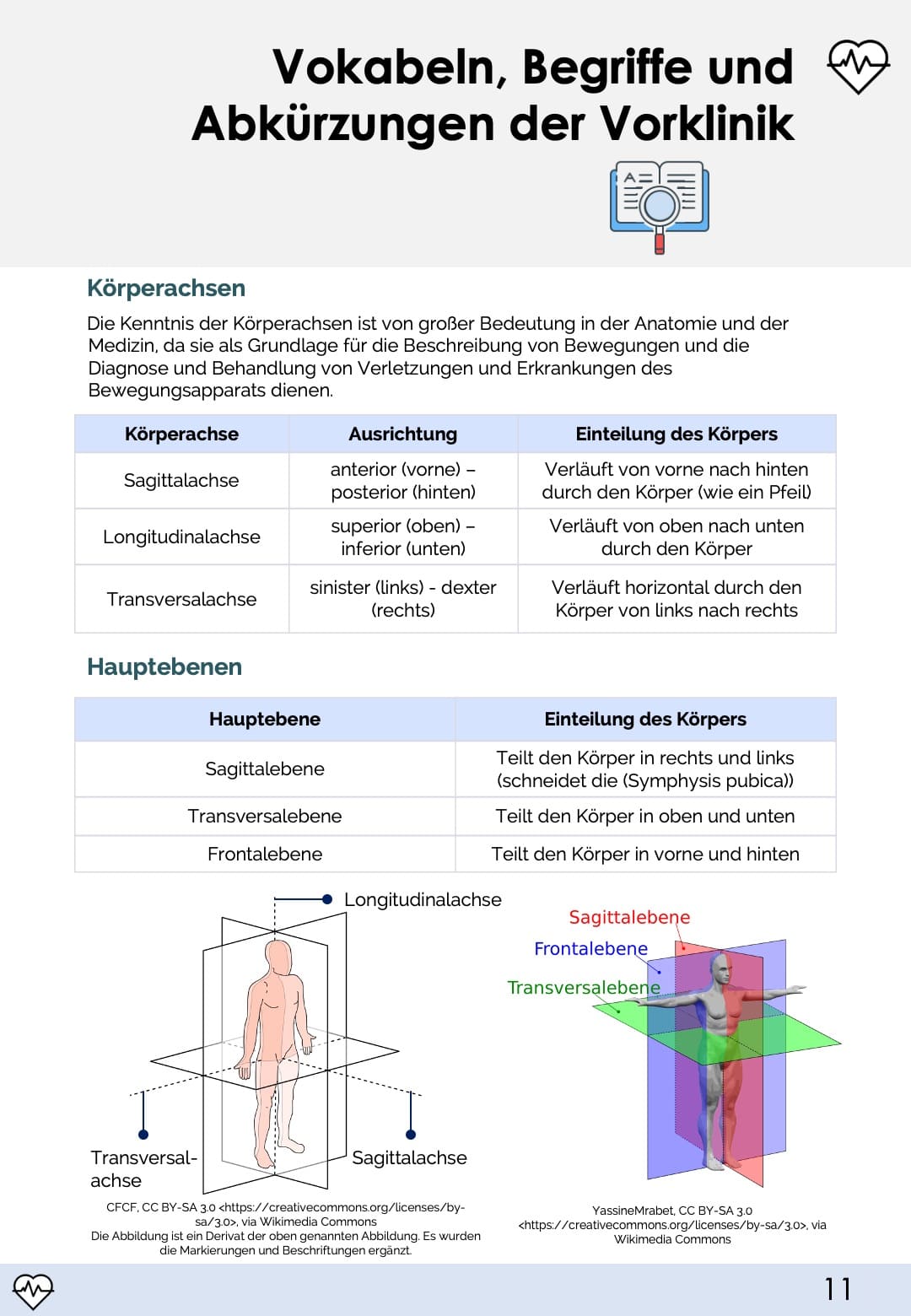 Vokabeln, Begriffe und Abkürzungen der Vorklinik

Körperachsen

Die Kenntnis der Körperachsen ist von großer Bedeutung in der Anatomie und der Medizin, da sie als Grundlage für die Beschreibung von Bewegungen und die Diagnose und Behandlung von Verletzungen und Erkrankungen des Bewegungsapparats dienen.

| Körperachse | Ausrichtung | Einteilung des Körpers |
|---|---|---|
| Sagittalachse | anterior (vorne) – posterior (hinten) | Verläuft von vorne nach hinten durch den Körper (wie ein Pfeil) |
| Longitudinalachse | superior (oben) – inferior (unten) | Verläuft von oben nach unten durch den Körper |
| Transversalachse | sinister (links) - dexter (rechts) | Verläuft horizontal durch den Körper von links nach rechts |

Hauptebenen

| Hauptebene | Einteilung des Körpers |
|---|---|
| Sagittalebene | Teilt den Körper in rechts und links (schneidet die (Symphysis pubica)) |
| Transversalebene | Teilt den Körper in oben und unten |
| Frontalebene | Teilt den Körper in vorne und hinten |

Longitudinalachse
Transversal-achse
Sagittalachse

CFCF, CC BY-SA 3.0 <https://creativecommons.org/licenses/by-sa/3.0>, via Wikimedia Commons
Die Abbildung ist ein Derivat der oben genannten Abbildung. Es wurden die Markierungen und Beschriftungen ergänzt.

Sagittalebene
Frontalebene
Transversalebene

YassineMrabet, CC BY-SA 3.0 <https://creativecommons.org/licenses/by-sa/3.0>, via Wikimedia Commons

11